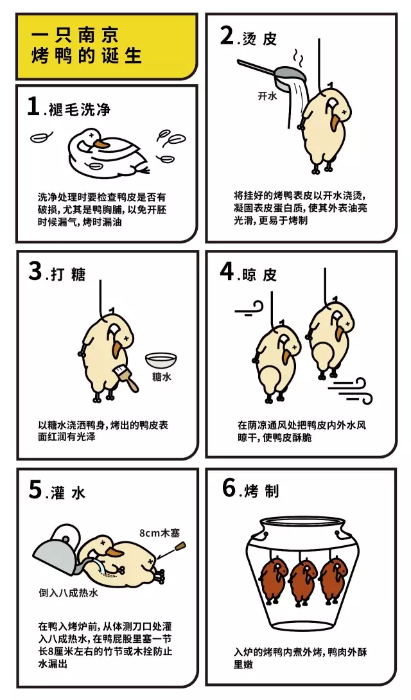 一只南京烤鸭的诞生

1.褪毛洗净

洗净处理时要检查鸭皮是否有破损，尤其是鸭胸脯，以免开胚时候漏气，烤时漏油

2.烫皮

开水

将挂好的烤鸭表皮以开水浇烫，凝固表皮蛋白质，使其外表油亮光滑，更易于烤制

3.打糖

糖水

以糖水浇洒鸭身，烤出的鸭皮表面红润有光泽

4.晾皮

在荫凉通风处把鸭皮内外水风晾干，使鸭皮酥脆

5.灌水

8cm木塞

倒入八成热水

在鸭入烤炉前，从体测刀口处灌入八成热水，在鸭屁股里塞一节长8厘米左右的竹节或木栓防止水漏出

6.烤制

入炉的烤鸭内煮外烤，鸭肉外酥里嫩